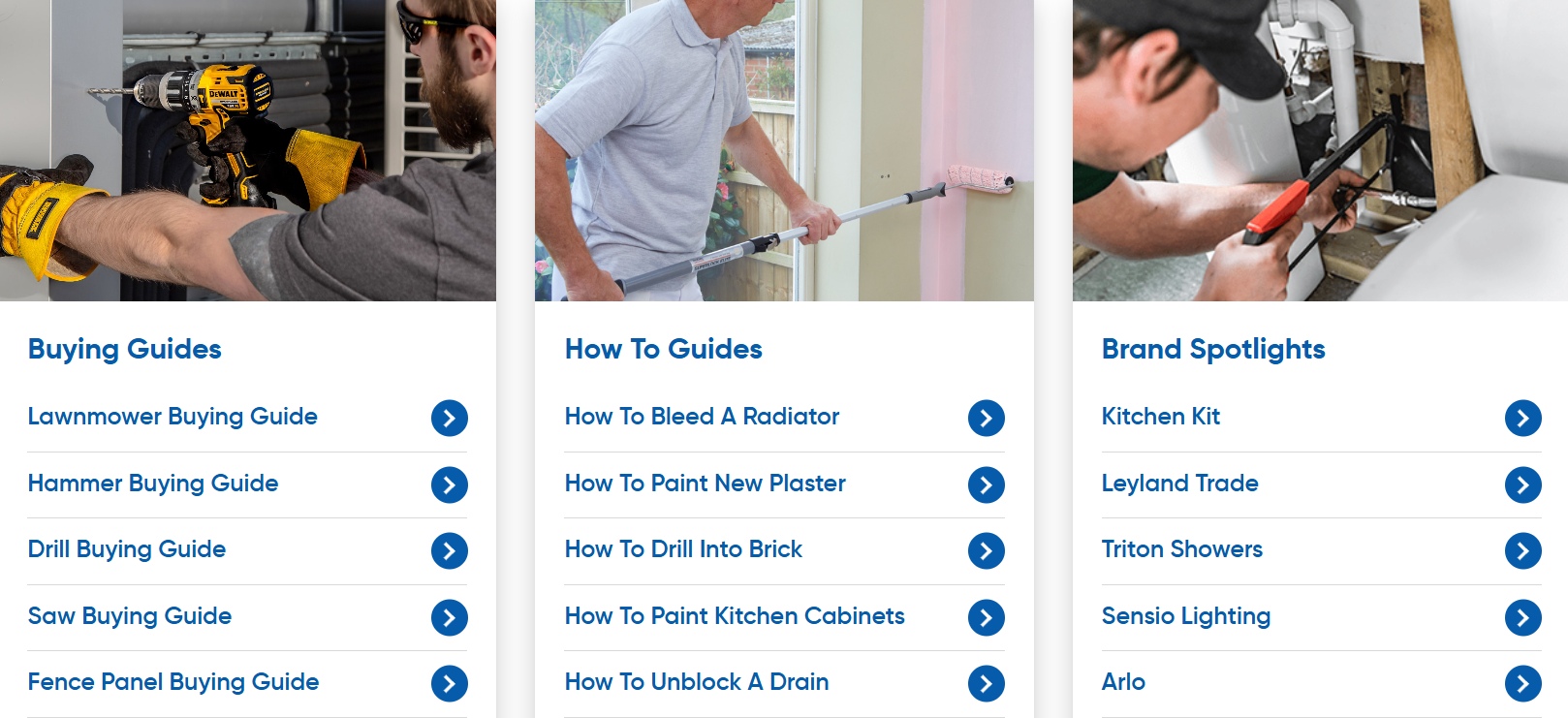 DEWALT

Buying Guides

Lawnmower Buying Guide

Hammer Buying Guide

Drill Buying Guide

Saw Buying Guide

Fence Panel Buying Guide

How To Guides

How To Bleed A Radiator

How To Paint New Plaster

How To Drill Into Brick

How To Paint Kitchen Cabinets

How To Unblock A Drain

Brand Spotlights

Kitchen Kit

Leyland Trade

Triton Showers

Sensio Lighting

Arlo